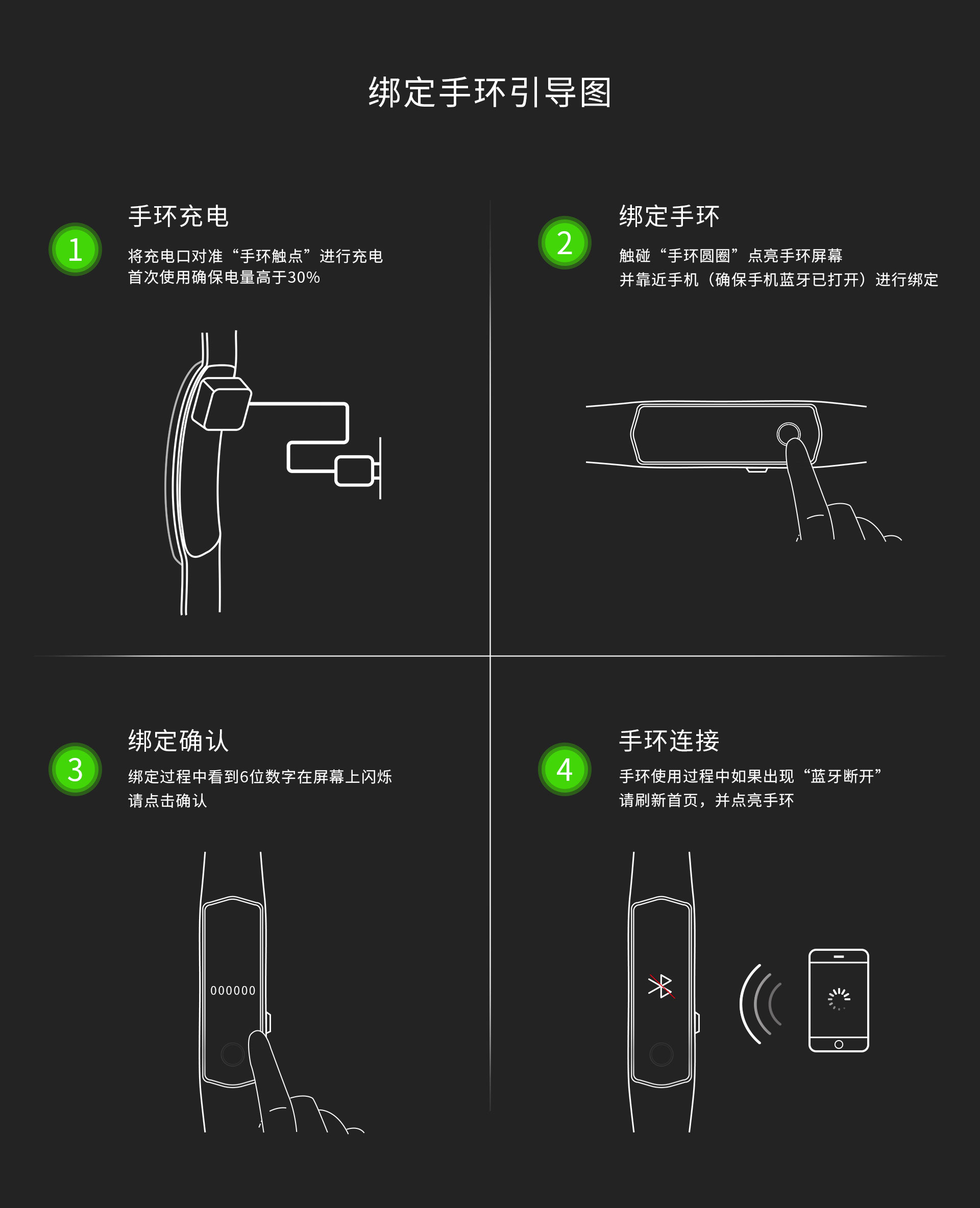 绑定手环引导图

1

手环充电

将充电口对准“手环触点”进行充电
首次使用确保电量高于30%

2

绑定手环

触碰“手环圆圈”点亮手环屏幕
并靠近手机（确保手机蓝牙已打开）进行绑定

3

绑定确认

绑定过程中看到6位数字在屏幕上闪烁
请点击确认

000000

4

手环连接

手环使用过程中如果出现“蓝牙断开”
请刷新首页，并点亮手环